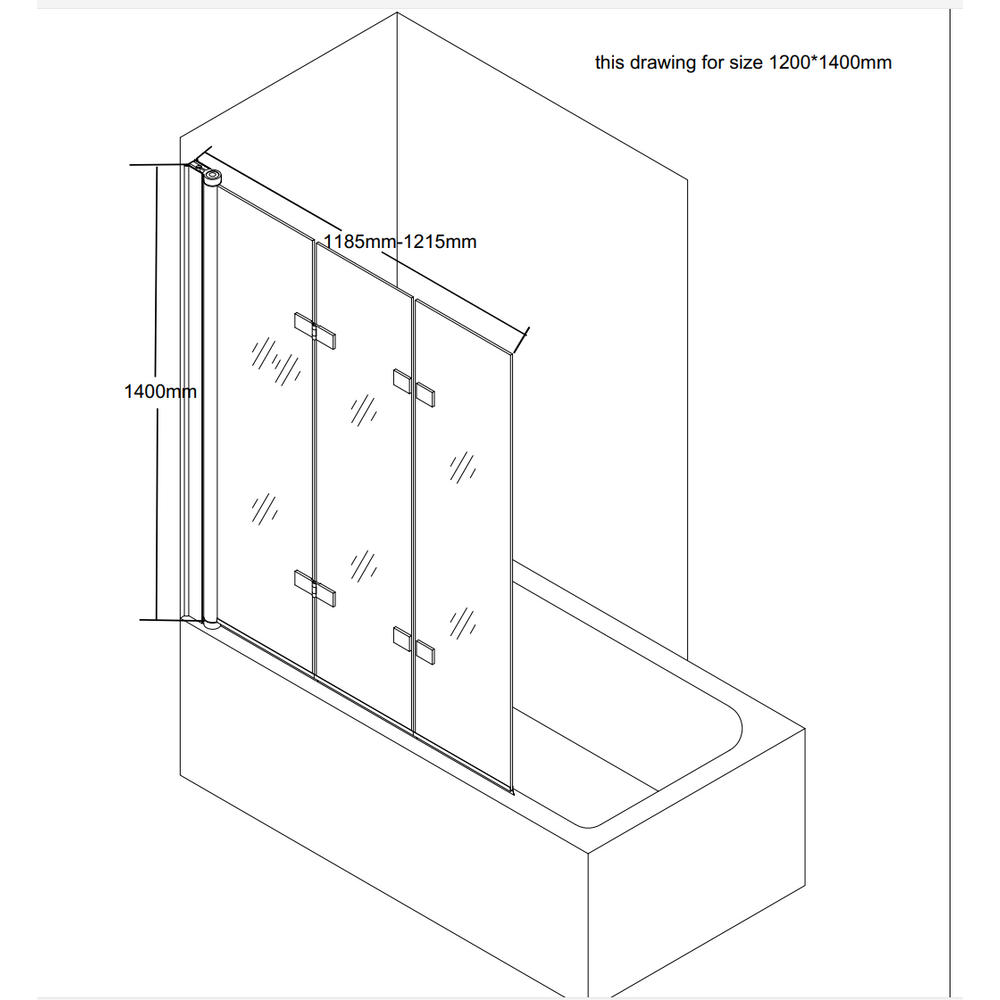 this drawing for size 1200*1400mm

1185mm-1215mm

1400mm